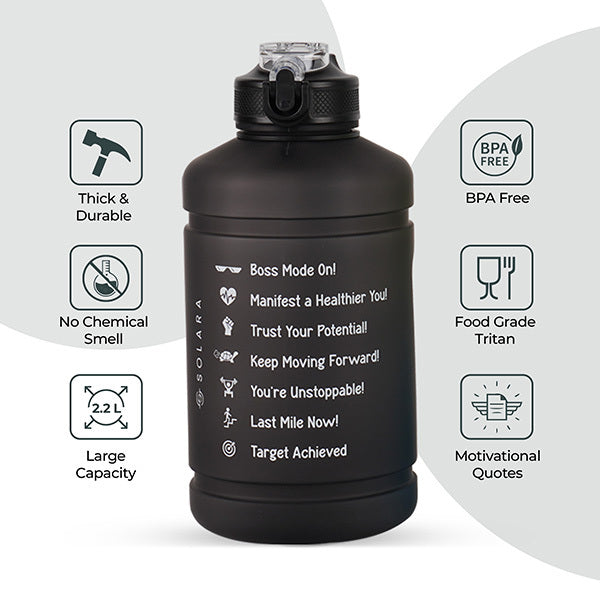 Thick & Durable

No Chemical Smell

2.2 L

Large Capacity

SOLARA

Boss Mode On!
Manifest a Healthier You!
Trust Your Potential!
Keep Moving Forward!
You're Unstoppable!
Last Mile Now!
Target Achieved

BPA FREE

BPA Free

Food Grade Tritan

Motivational Quotes