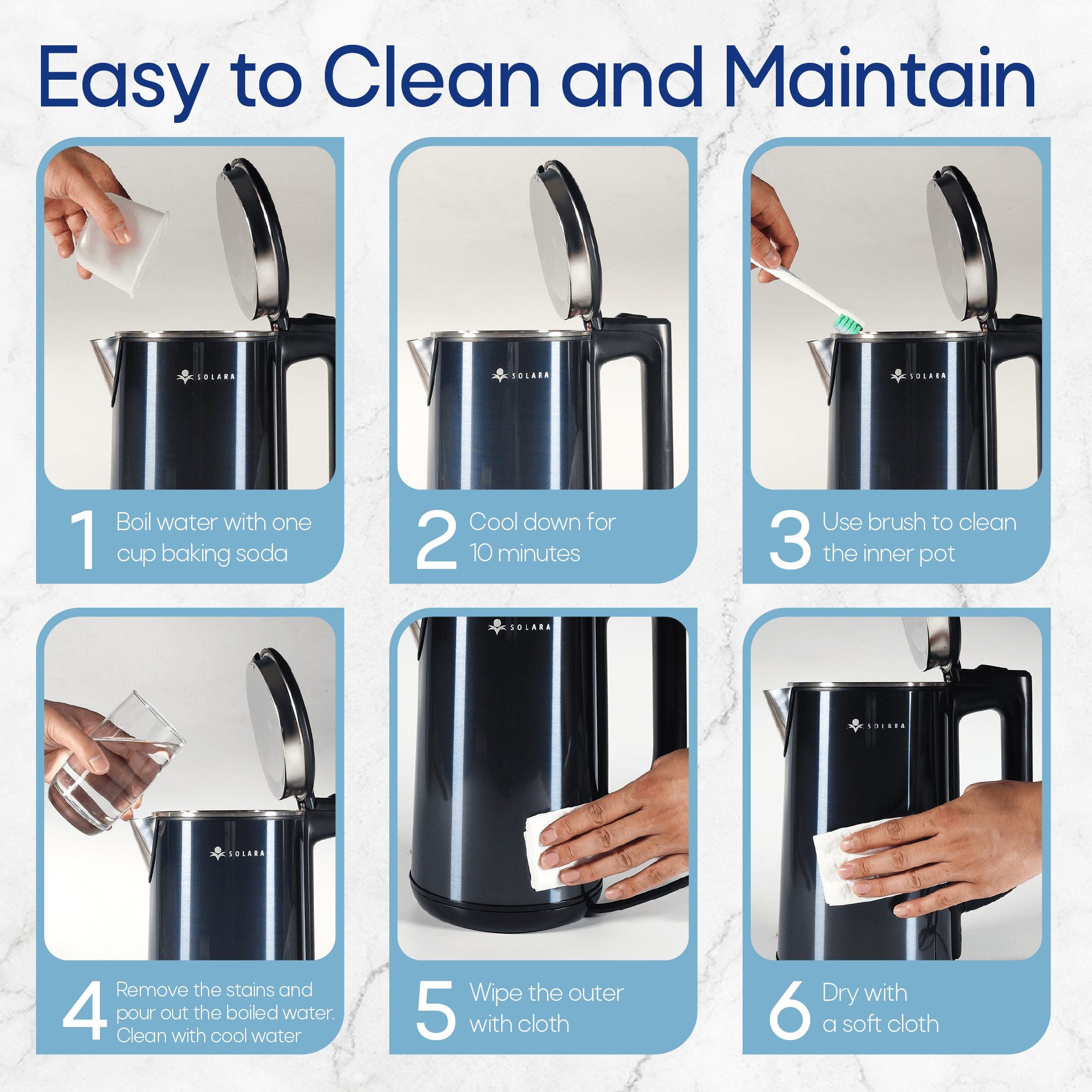 Easy to Clean and Maintain

SOLARA

1 Boil water with one cup baking soda

SOLARA

2 Cool down for 10 minutes

SOLARA

3 Use brush to clean the inner pot

SOLARA

4 Remove the stains and pour out the boiled water. Clean with cool water

SOLARA

5 Wipe the outer with cloth

SOLARA

6 Dry with a soft cloth